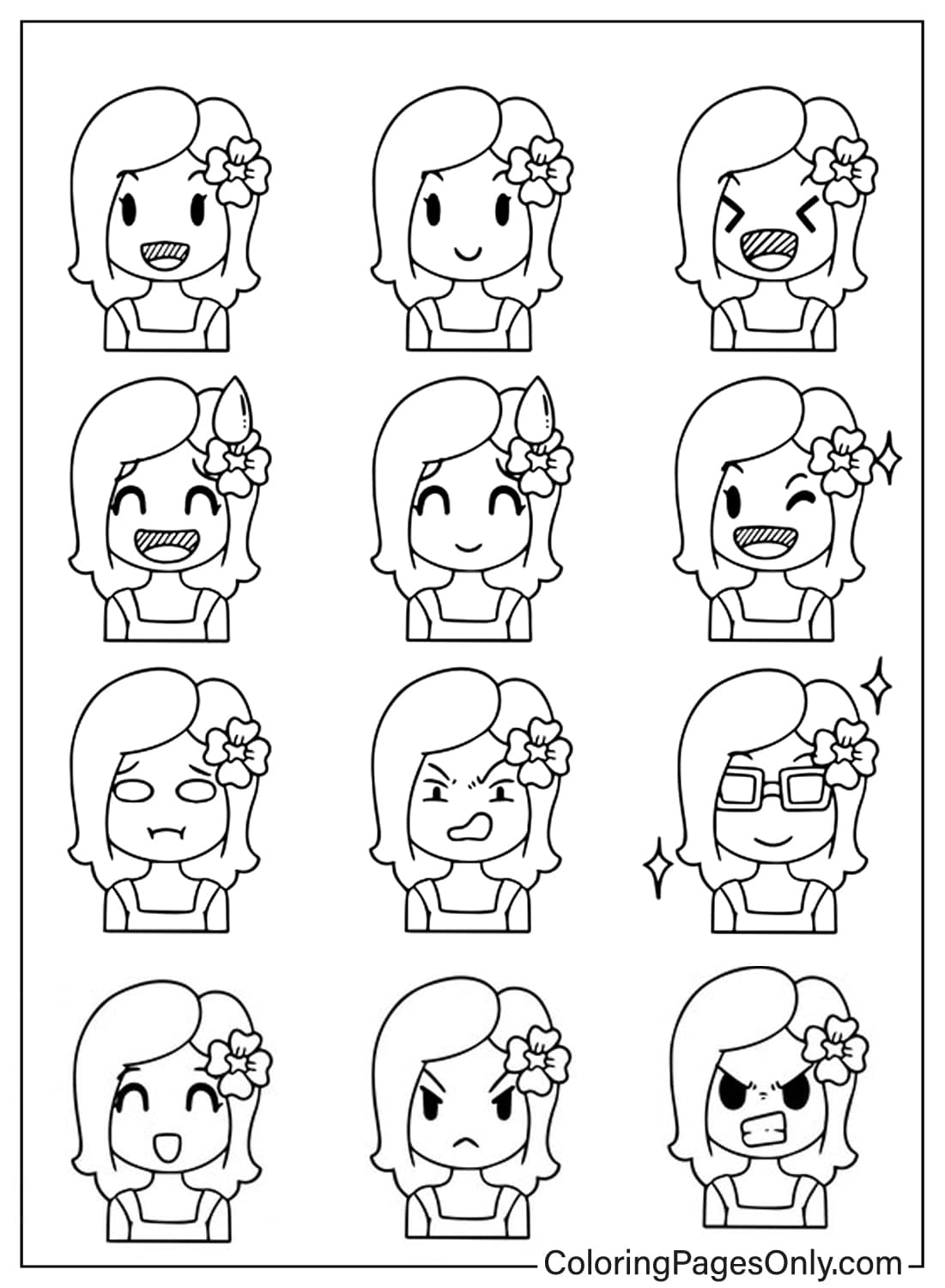 ColoringPagesOnly.com